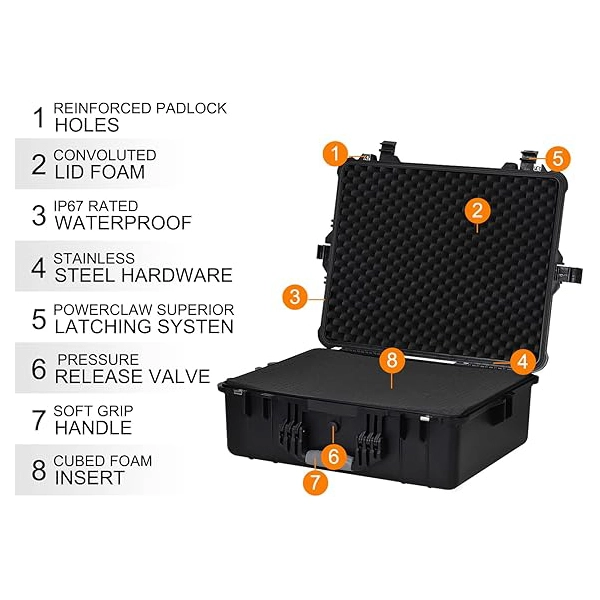 1 REINFORCED PADLOCK HOLES

2 CONVOLUTED LID FOAM

3 IP67 RATED WATERPROOF

4 STAINLESS STEEL HARDWARE

5 POWERCLAW SUPERIOR LATCHING SYSTEN

6 PRESSURE RELEASE VALVE

7 SOFT GRIP HANDLE

8 CUBED FOAM INSERT

1

5

2

3

8

4

6

7